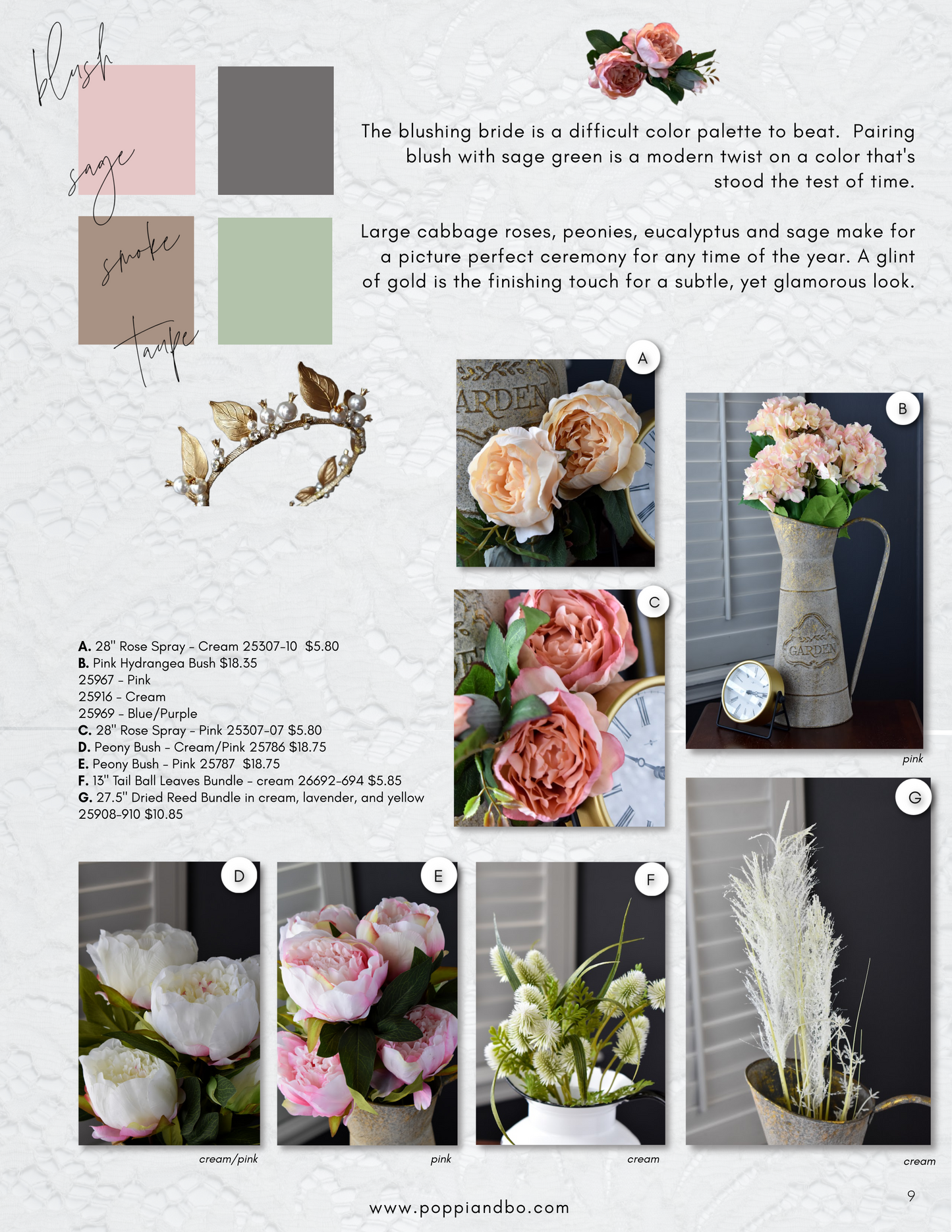 blush

sage

smoke

taupe

The blushing bride is a difficult color palette to beat. Pairing blush with sage green is a modern twist on a color that's stood the test of time.

Large cabbage roses, peonies, eucalyptus and sage make for a picture perfect ceremony for any time of the year. A glint of gold is the finishing touch for a subtle, yet glamorous look.

A

ARDEN

B

GARDEN

pink

C

A. 28" Rose Spray - Cream 25307-10 $5.80
B. Pink Hydrangea Bush $18.35
25967 - Pink
25916 - Cream
25969 - Blue/Purple
C. 28" Rose Spray - Pink 25307-07 $5.80
D. Peony Bush - Cream/Pink 25786 $18.75
E. Peony Bush - Pink 25787 $18.75
F. 13" Tail Ball Leaves Bundle - cream 26692-694 $5.85
G. 27.5" Dried Reed Bundle in cream, lavender, and yellow 25908-910 $10.85

G

D

E

F

cream/pink

pink

cream

cream

9

www.poppiandbo.com